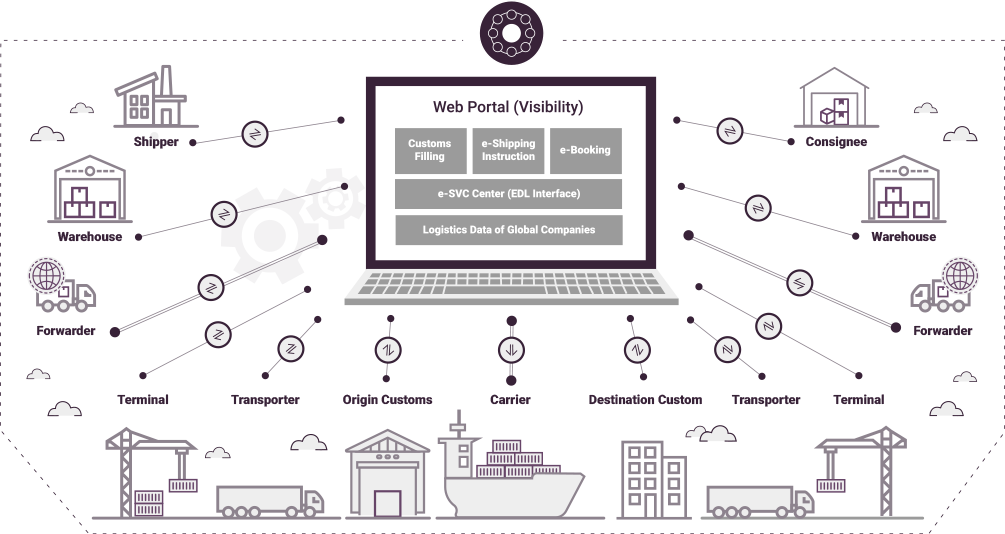 Web Portal (Visibility)

Customs Filling

e-Shipping Instruction

e-Booking

e-SVC Center (EDL Interface)

Logistics Data of Global Companies

Shipper

Warehouse

Forwarder

Terminal

Transporter

Origin Customs

Carrier

Destination Custom

Transporter

Terminal

Consignee

Warehouse

Forwarder